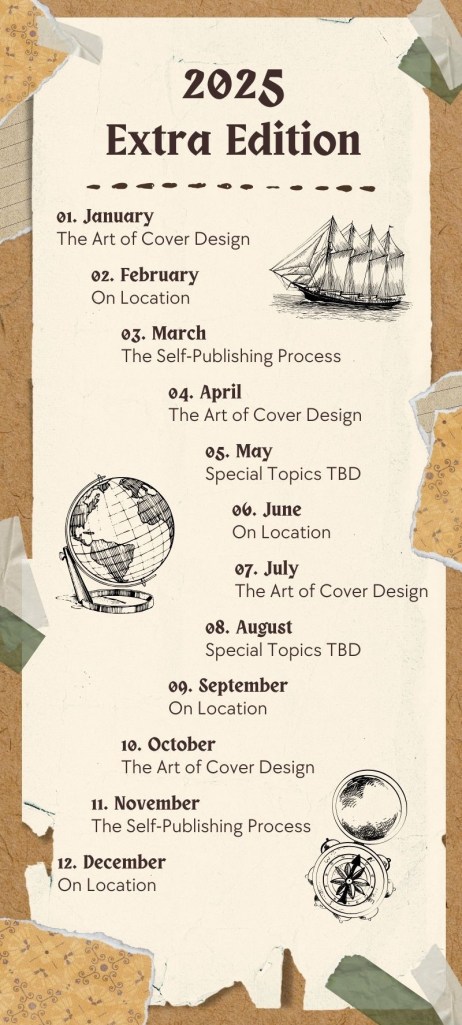 2025
Extra Edition

01. January
The Art of Cover Design

02. February
On Location

03. March
The Self-Publishing Process

04. April
The Art of Cover Design

05. May
Special Topics TBD

06. June
On Location

07. July
The Art of Cover Design

08. August
Special Topics TBD

09. September
On Location

10. October
The Art of Cover Design

11. November
The Self-Publishing Process

12. December
On Location