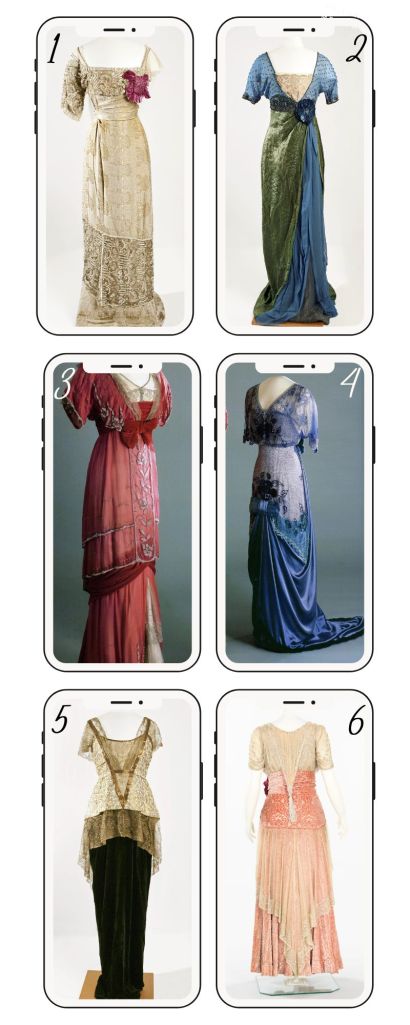 1
2
3
4
5
6