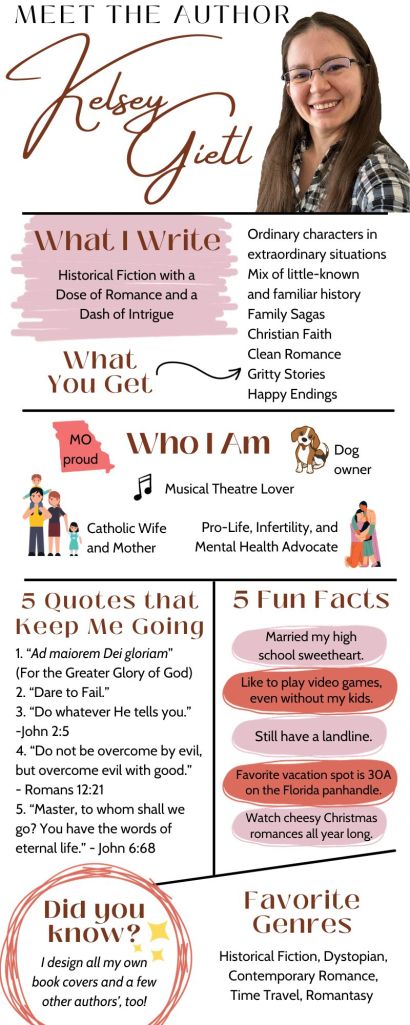 MEET THE AUTHOR

Kelsey Gietl

What I Write

Historical Fiction with a Dose of Romance and a Dash of Intrigue

What You Get

Ordinary characters in extraordinary situations
Mix of little-known and familiar history
Family Sagas
Christian Faith
Clean Romance
Gritty Stories
Happy Endings

MO proud

Who I Am

Dog owner

Musical Theatre Lover

Catholic Wife and Mother

Pro-Life, Infertility, and Mental Health Advocate

5 Quotes that Keep Me Going

1. "Ad maiorem Dei gloriam" (For the Greater Glory of God)
2. "Dare to Fail."
3. "Do whatever He tells you." -John 2:5
4. "Do not be overcome by evil, but overcome evil with good." - Romans 12:21
5. "Master, to whom shall we go? You have the words of eternal life." - John 6:68

5 Fun Facts

Married my high school sweetheart.

Like to play video games, even without my kids.

Still have a landline.

Favorite vacation spot is 30A on the Florida panhandle.

Watch cheesy Christmas romances all year long.

Did you know?

I design all my own book covers and a few other authors', too!

Favorite Genres

Historical Fiction, Dystopian, Contemporary Romance, Time Travel, Romantasy